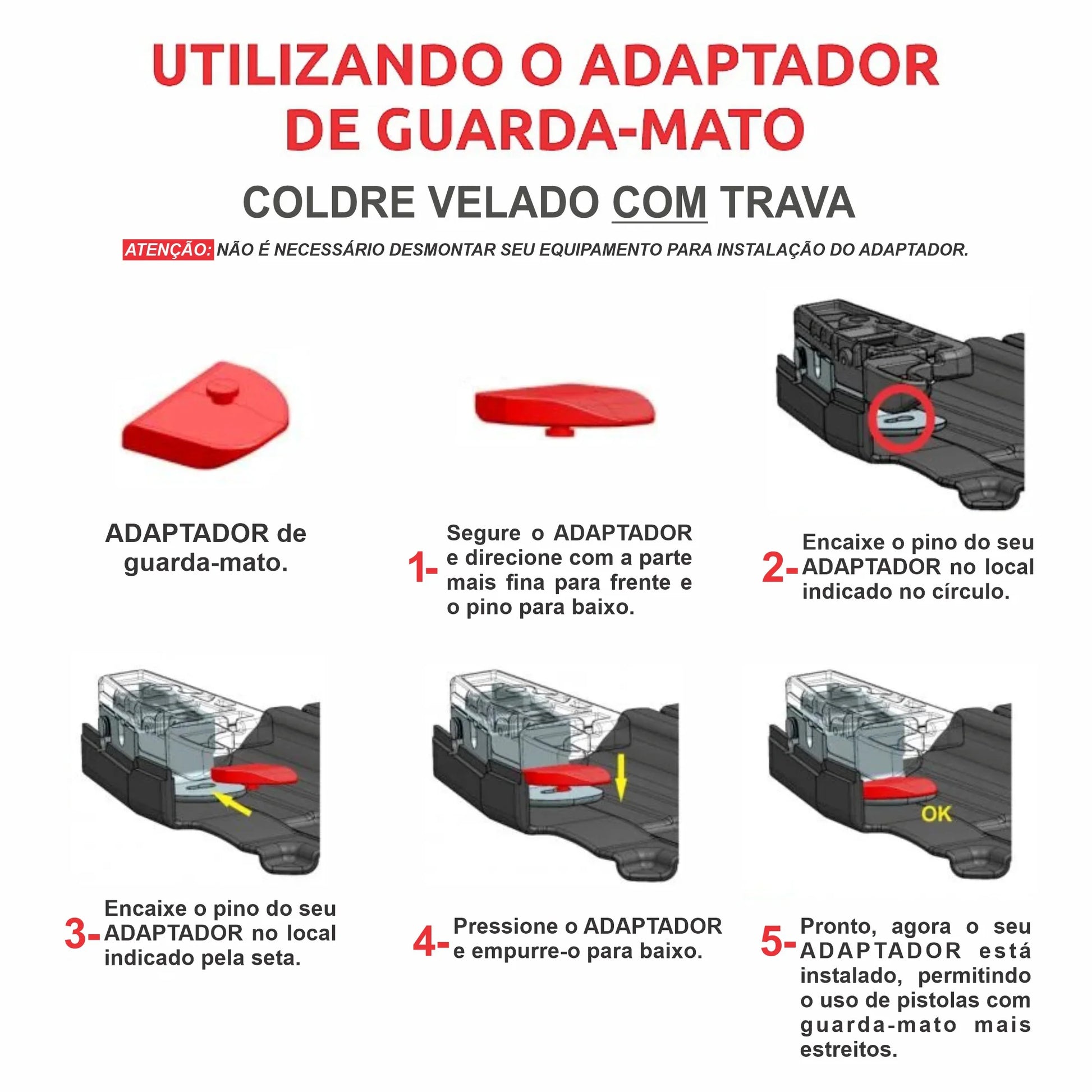 UTILIZANDO O ADAPTADOR DE GUARDA-MATO

COLDRE VELADO COM TRAVA

ATENÇÃO: NÃO É NECESSÁRIO DESMONTAR SEU EQUIPAMENTO PARA INSTALAÇÃO DO ADAPTADOR.

ADAPTADOR de guarda-mato.

1- Segure o ADAPTADOR e direcione com a parte mais fina para frente e o pino para baixo.

2- Encaixe o pino do seu ADAPTADOR no local indicado no círculo.

3- Encaixe o pino do seu ADAPTADOR no local indicado pela seta.

4- Pressione o ADAPTADOR e empurre-o para baixo.

OK

5- Pronto, agora o seu ADAPTADOR está instalado, permitindo o uso de pistolas com guarda-mato mais estreitos.